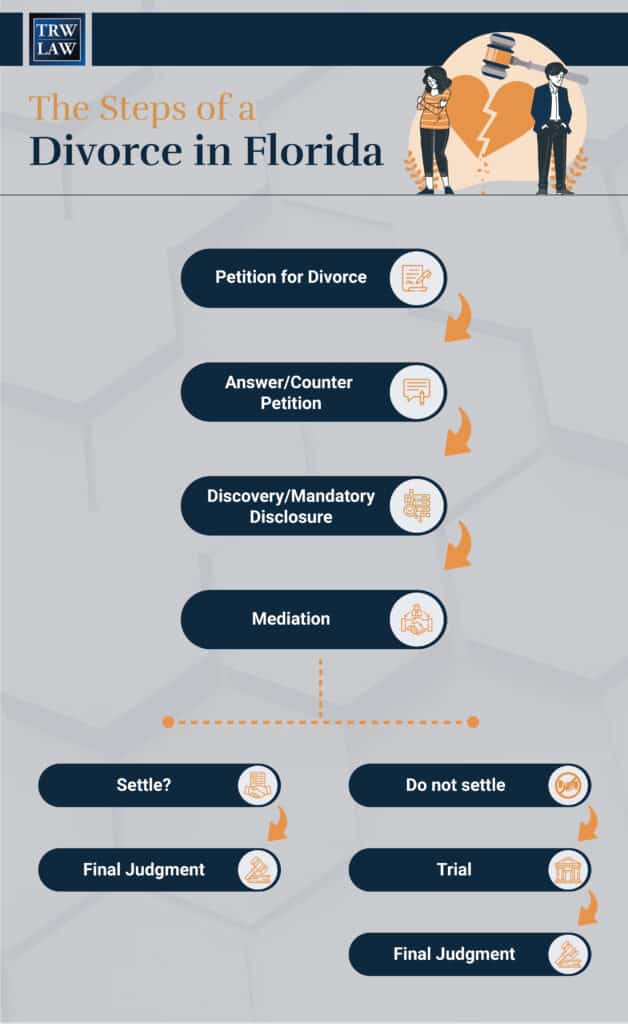 TRW LAW

The Steps of a Divorce in Florida

Petition for Divorce

Answer/Counter Petition

Discovery/Mandatory Disclosure

Mediation

Settle?

Final Judgment

Do not settle

Trial

Final Judgment